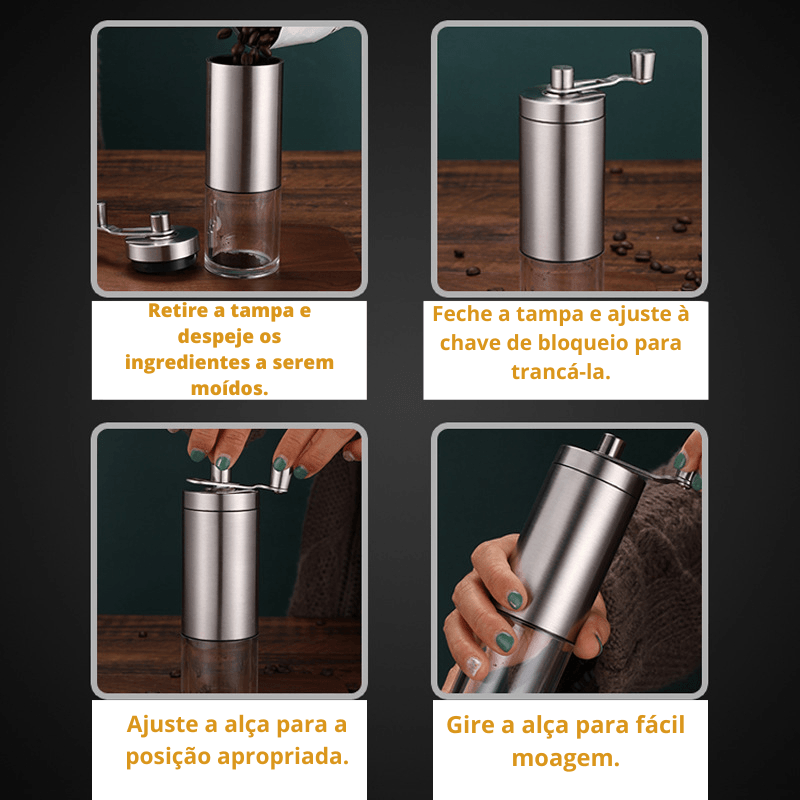 Retire a tampa e despeje os ingredientes a serem moídos.

Feche a tampa e ajuste à chave de bloqueio para trancá-la.

Ajuste a alça para a posição apropriada.

Gire a alça para fácil moagem.