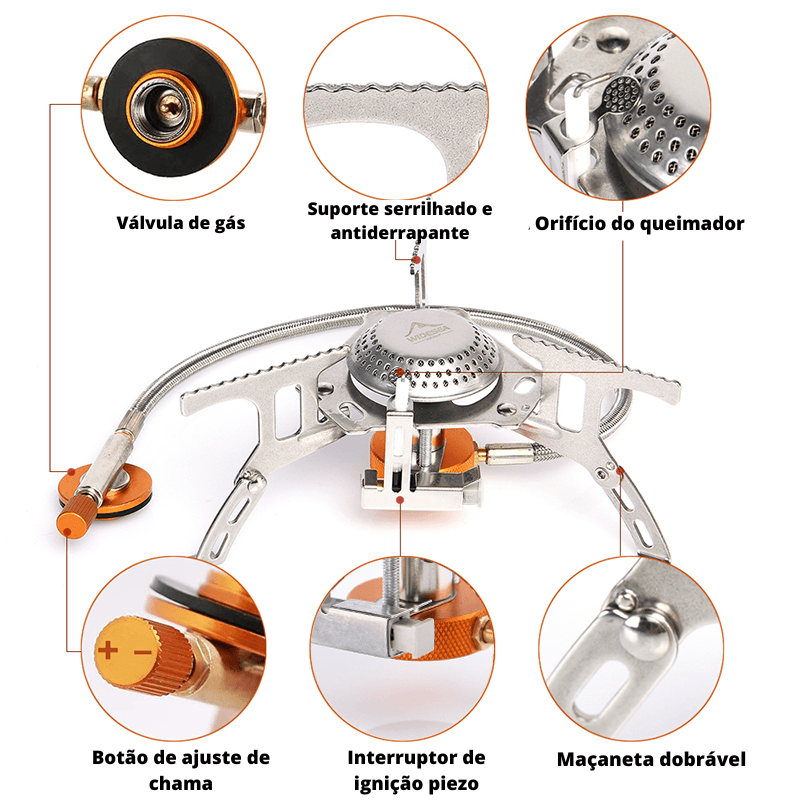 Válvula de gás

Suporte serrilhado e antiderrapante

Orifício do queimador

WIDESEA

+ −

Botão de ajuste de chama

Interruptor de ignição piezo

Maçaneta dobrável