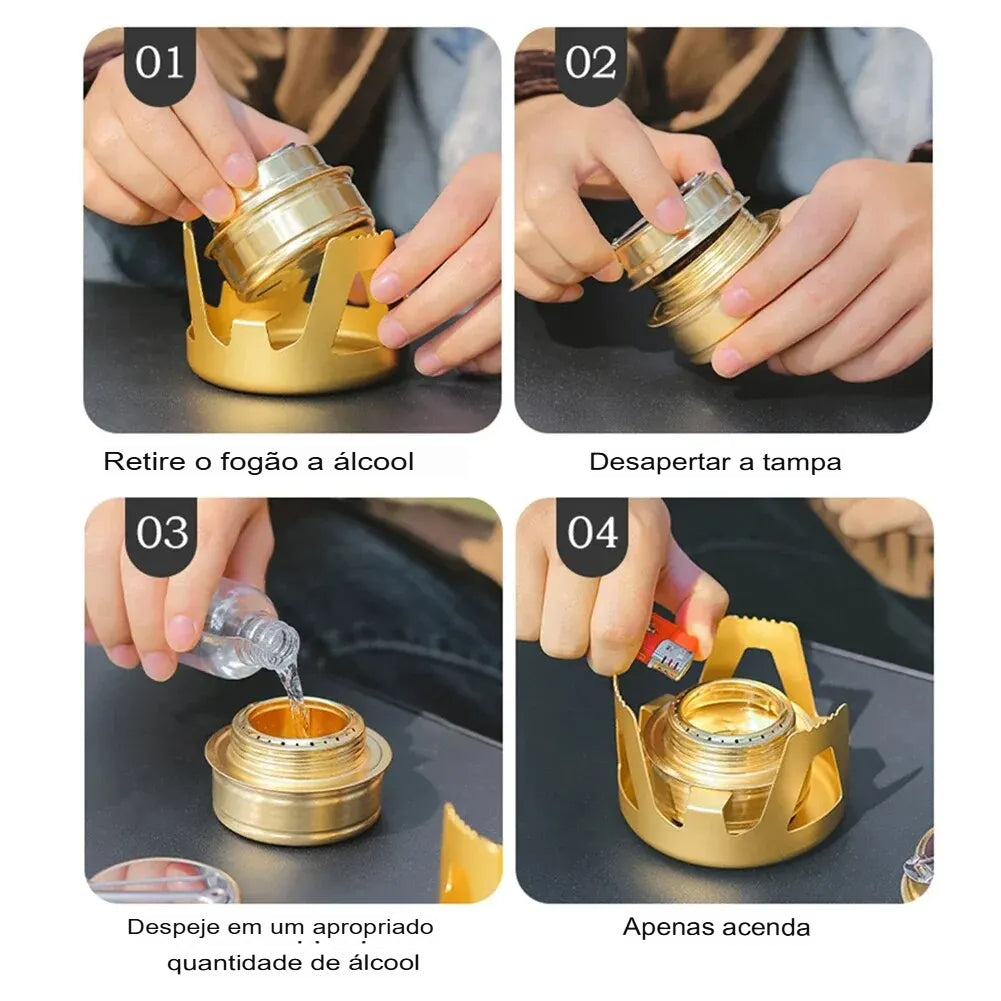 01

Retire o fogão a álcool

02

Desapertar a tampa

03

Despeje em um apropriado quantidade de álcool

04

Apenas acenda