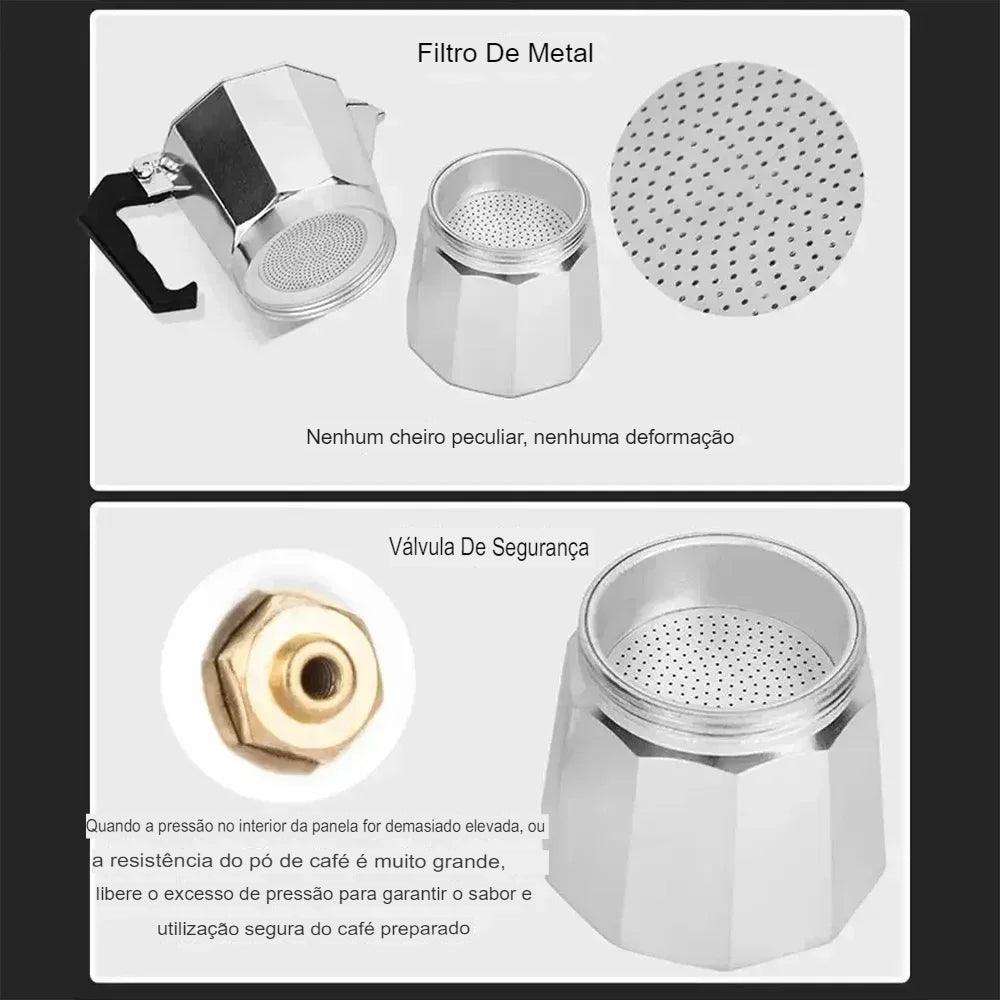 Filtro De Metal

Nenhum cheiro peculiar, nenhuma deformação

Válvula De Segurança

Quando a pressão no interior da panela for demasiado elevada, ou a resistência do pó de café é muito grande, libere o excesso de pressão para garantir o sabor e utilização segura do café preparado