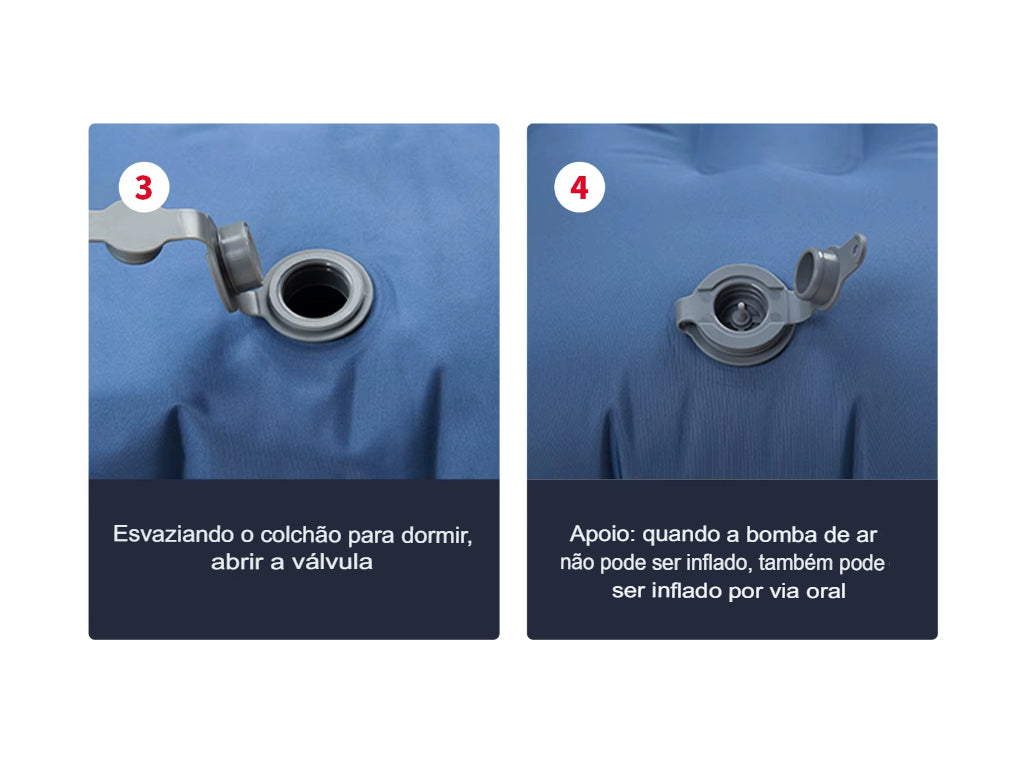 3

Esvaziando o colchão para dormir, abrir a válvula

4

Apoio: quando a bomba de ar não pode ser inflado, também pode ser inflado por via oral