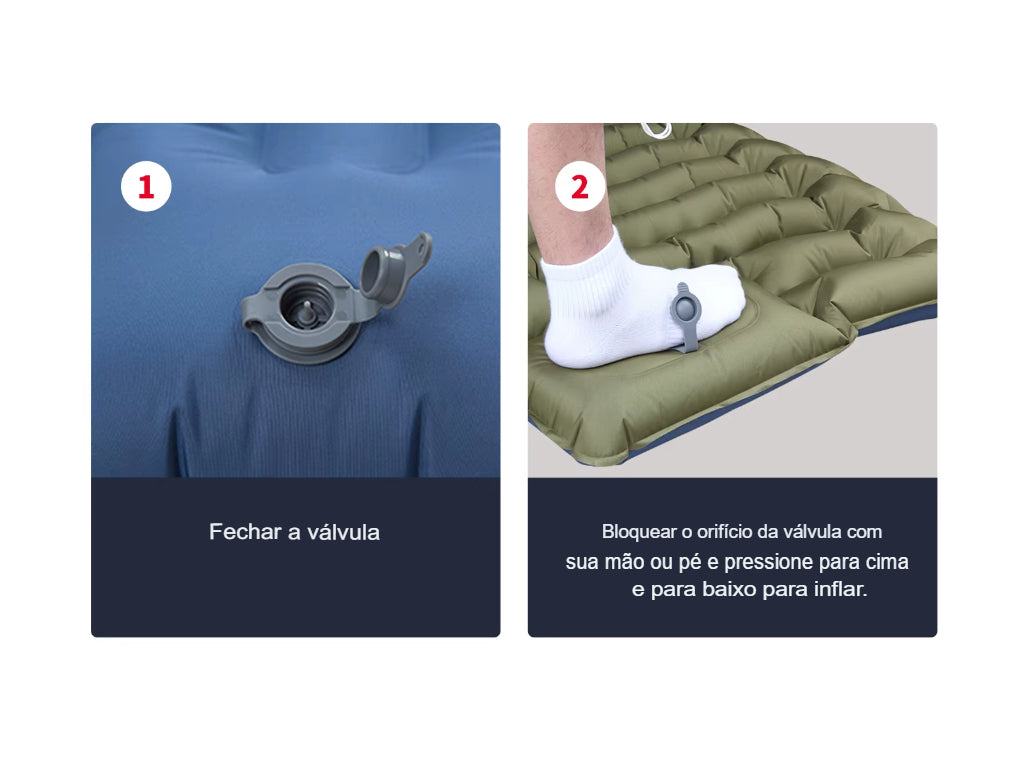 1

Fechar a válvula

2

Bloquear o orifício da válvula com sua mão ou pé e pressione para cima e para baixo para inflar.