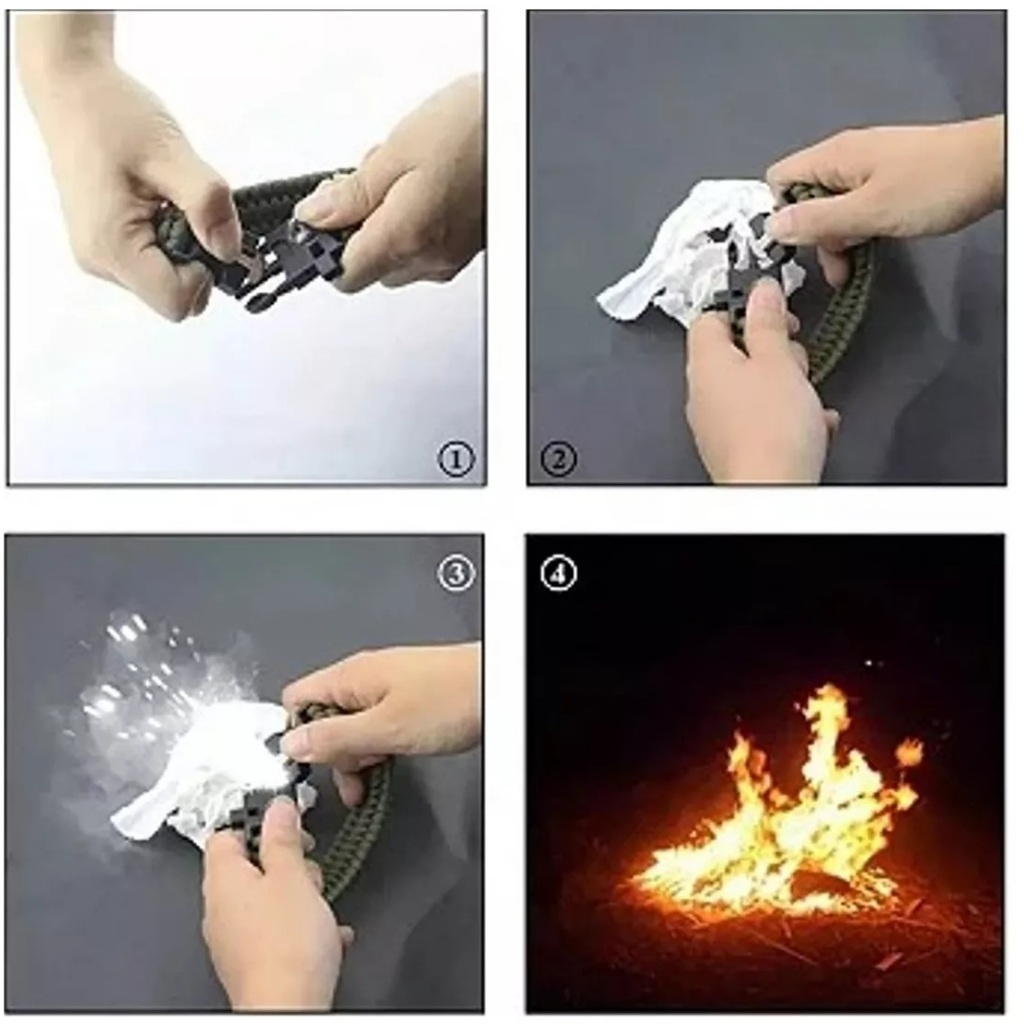 ①

②

③

④