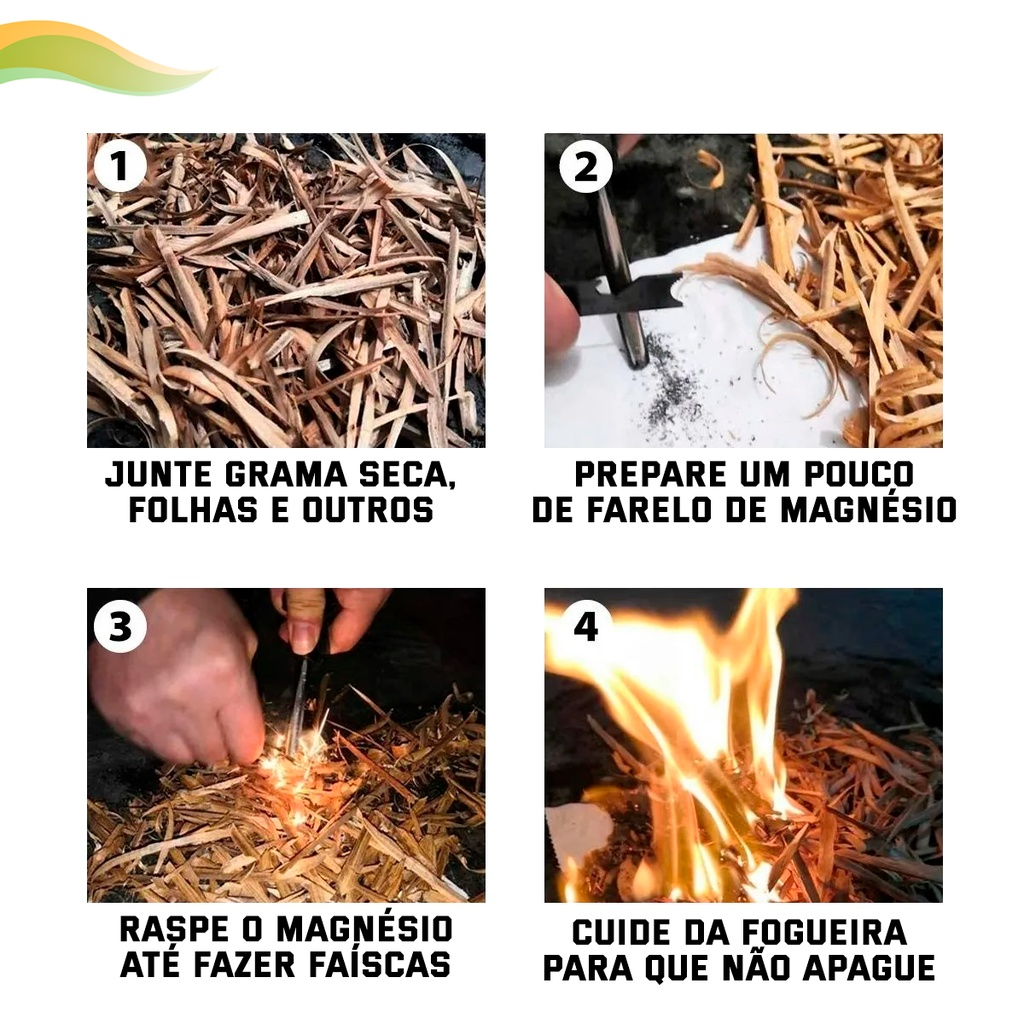 1

JUNTE GRAMA SECA, FOLHAS E OUTROS

2

PREPARE UM POUCO DE FARELO DE MAGNÉSIO

3

RASPE O MAGNÉSIO ATÉ FAZER FAÍSCAS

4

CUIDE DA FOGUEIRA PARA QUE NÃO APAGUE